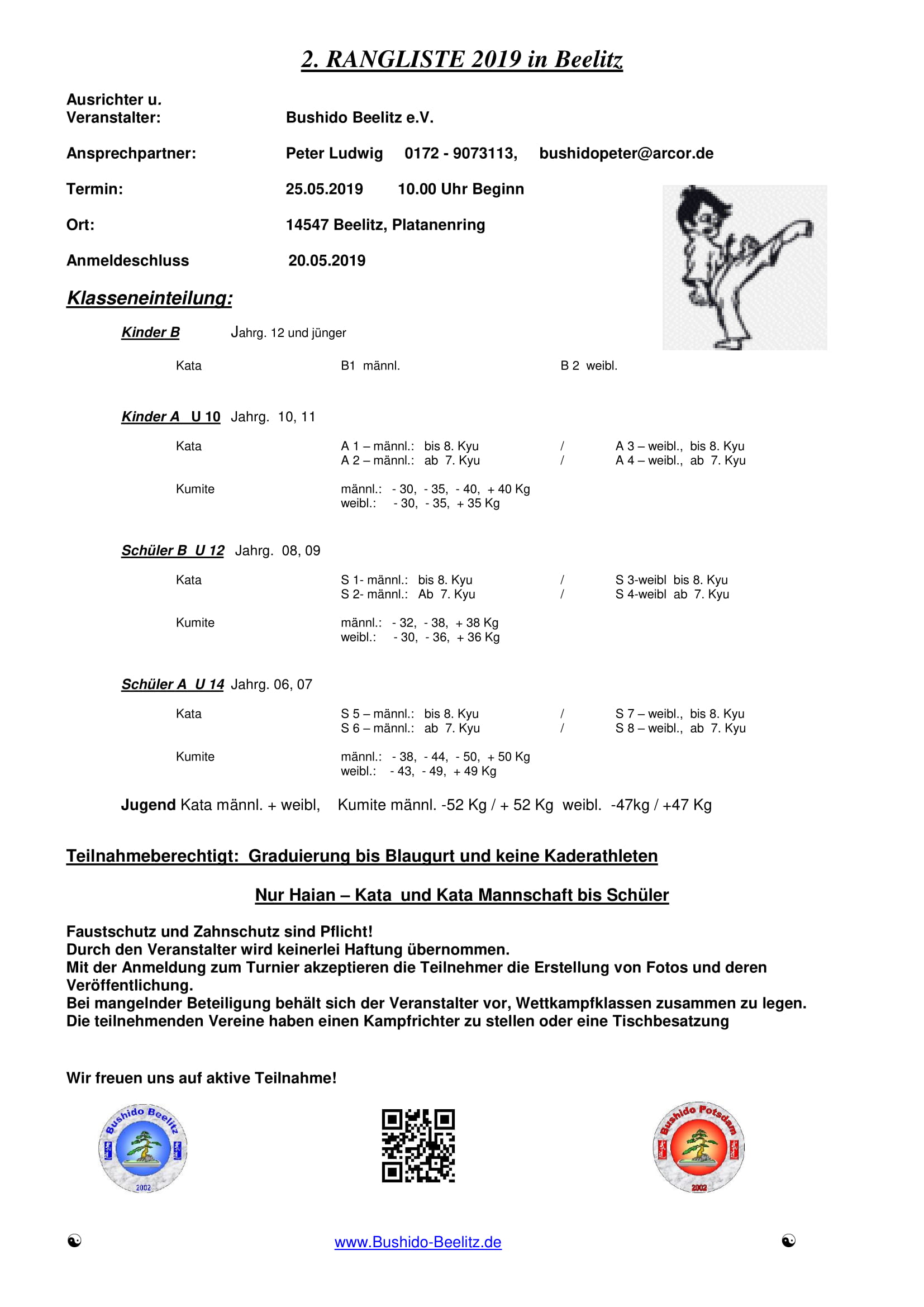 2. RANGLISTE 2019 in Beelitz

Ausrichter u.
Veranstalter: Bushido Beelitz e.V.

Ansprechpartner: Peter Ludwig 0172 - 9073113, bushidopeter@arcor.de

Termin: 25.05.2019 10.00 Uhr Beginn

Ort: 14547 Beelitz, Platanenring

Anmeldeschluss 20.05.2019

Klasseneinteilung:

Kinder B Jahrg. 12 und jünger

Kata B1 männl. B 2 weibl.

Kinder A U 10 Jahrg. 10, 11

Kata A 1 – männl.: bis 8. Kyu / A 3 – weibl., bis 8. Kyu
A 2 – männl.: ab 7. Kyu / A 4 – weibl., ab 7. Kyu

Kumite männl.: - 30, - 35, - 40, + 40 Kg
weibl.: - 30, - 35, + 35 Kg

Schüler B U 12 Jahrg. 08, 09

Kata S 1- männl.: bis 8. Kyu / S 3-weibl bis 8. Kyu
S 2- männl.: Ab 7. Kyu / S 4-weibl ab 7. Kyu

Kumite männl.: - 32, - 38, + 38 Kg
weibl.: - 30, - 36, + 36 Kg

Schüler A U 14 Jahrg. 06, 07

Kata S 5 – männl.: bis 8. Kyu / S 7 – weibl., bis 8. Kyu
S 6 – männl.: ab 7. Kyu / S 8 – weibl., ab 7. Kyu

Kumite männl.: - 38, - 44, - 50, + 50 Kg
weibl.: - 43, - 49, + 49 Kg

Jugend Kata männl. + weibl, Kumite männl. -52 Kg / + 52 Kg weibl. -47kg / +47 Kg

Teilnahmeberechtigt: Graduierung bis Blaugurt und keine Kaderathleten

Nur Haian – Kata und Kata Mannschaft bis Schüler

Faustschutz und Zahnschutz sind Pflicht!
Durch den Veranstalter wird keinerlei Haftung übernommen.
Mit der Anmeldung zum Turnier akzeptieren die Teilnehmer die Erstellung von Fotos und deren Veröffentlichung.
Bei mangelnder Beteiligung behält sich der Veranstalter vor, Wettkampfklassen zusammen zu legen.
Die teilnehmenden Vereine haben einen Kampfrichter zu stellen oder eine Tischbesatzung

Wir freuen uns auf aktive Teilnahme!

Bushido Beelitz 2002

Bushido Potsdam 2002

☯ www.Bushido-Beelitz.de ☯